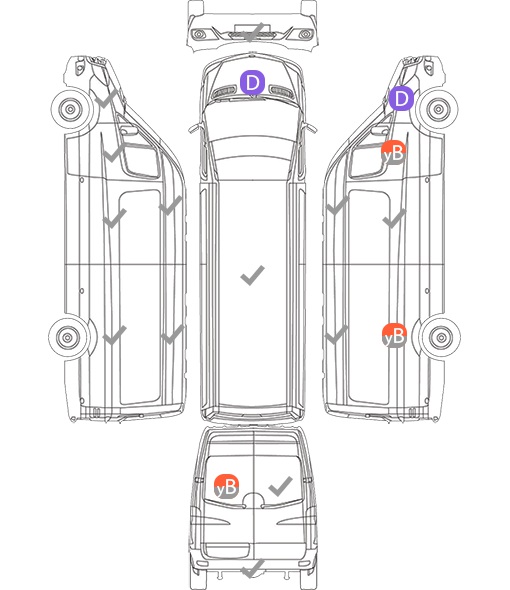 D
D
yB
yB
yB