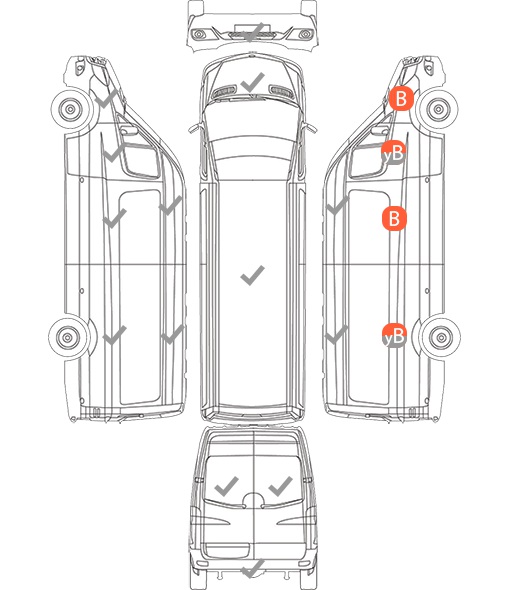 B
yB
B
yB