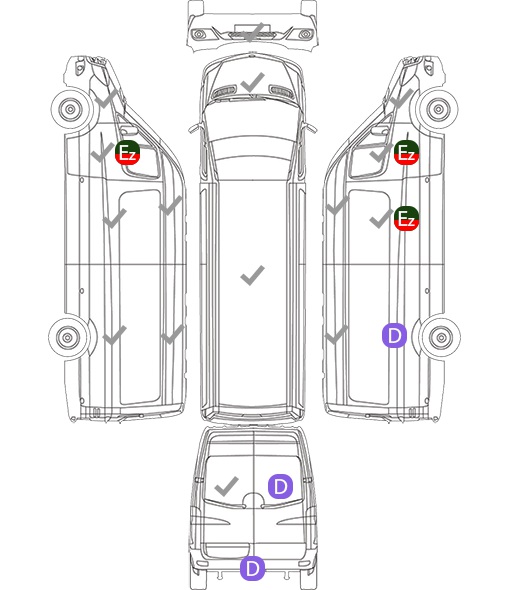 Ez
Ez
Ez
D
D
D